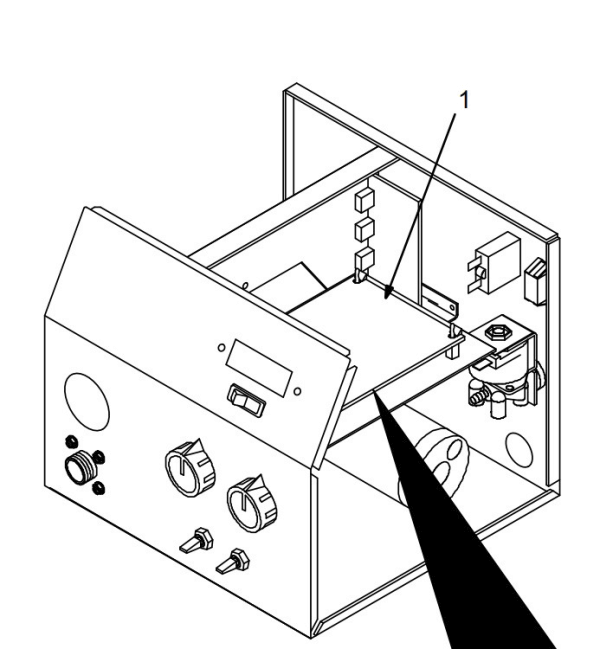 1